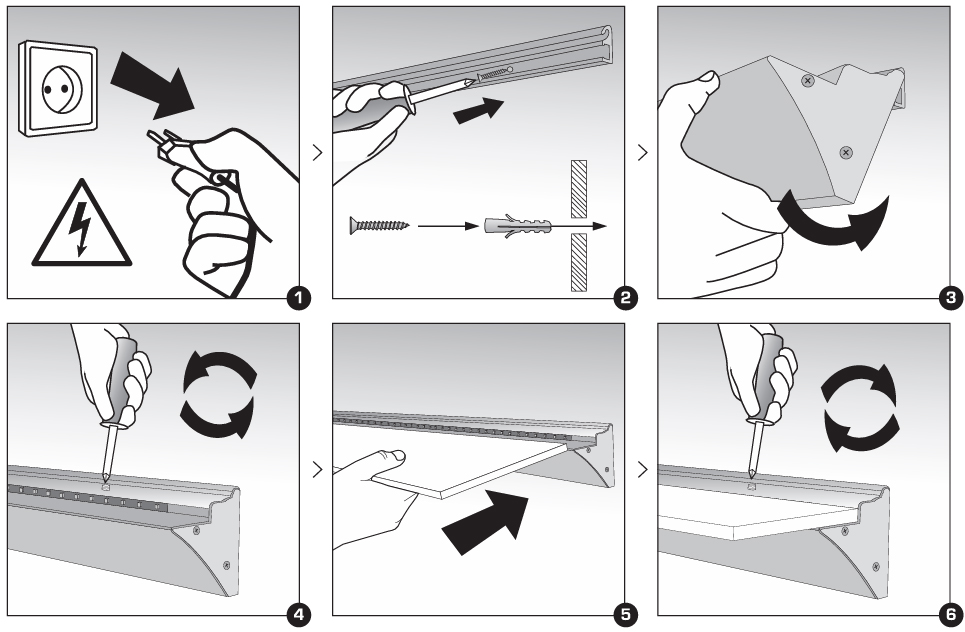 1

2

3

4

5

6