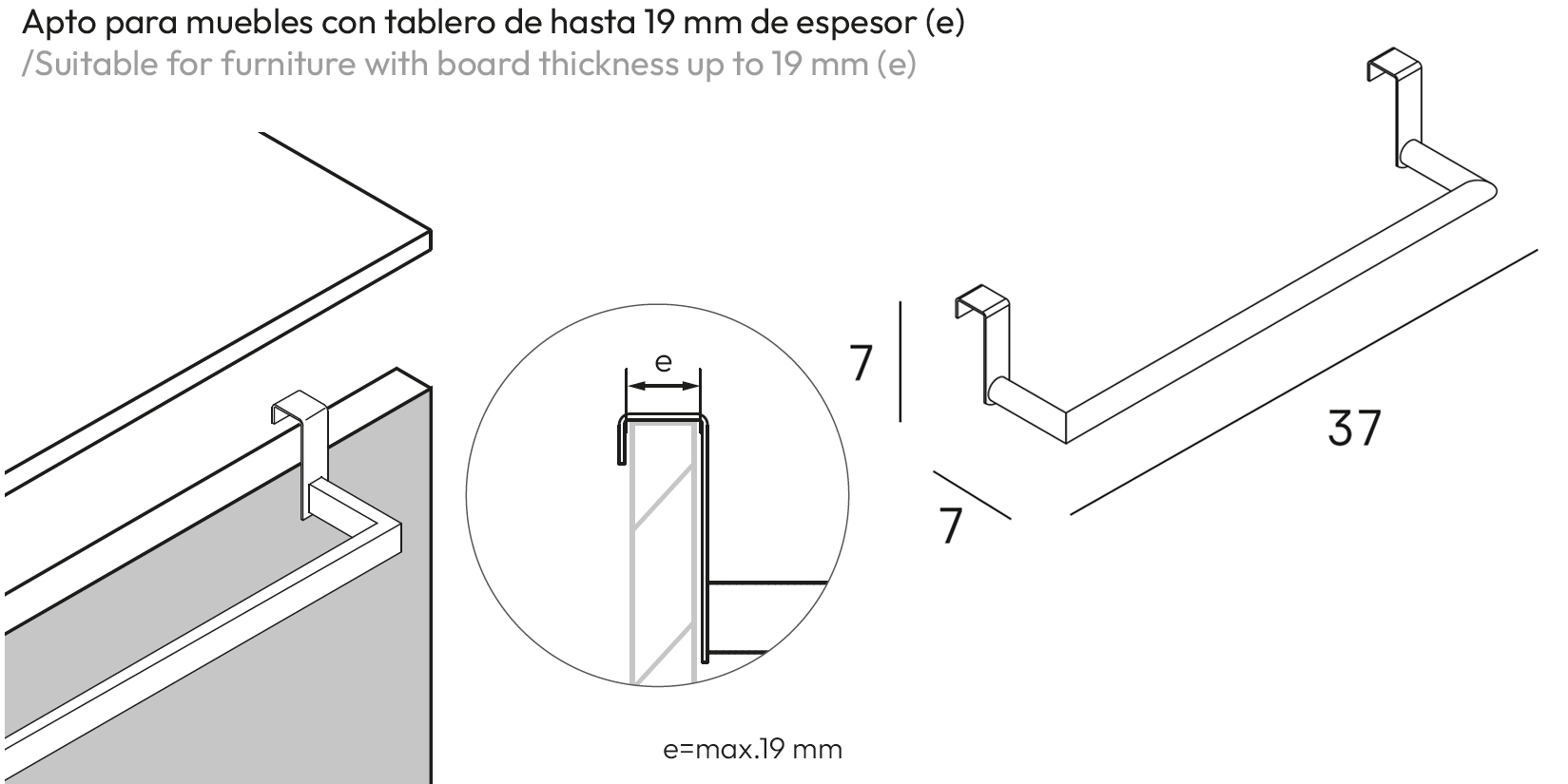 Apto para muebles con tablero de hasta 19 mm de espesor (e)
/Suitable for furniture with board thickness up to 19 mm (e)

e

e=max.19 mm

7

7

37