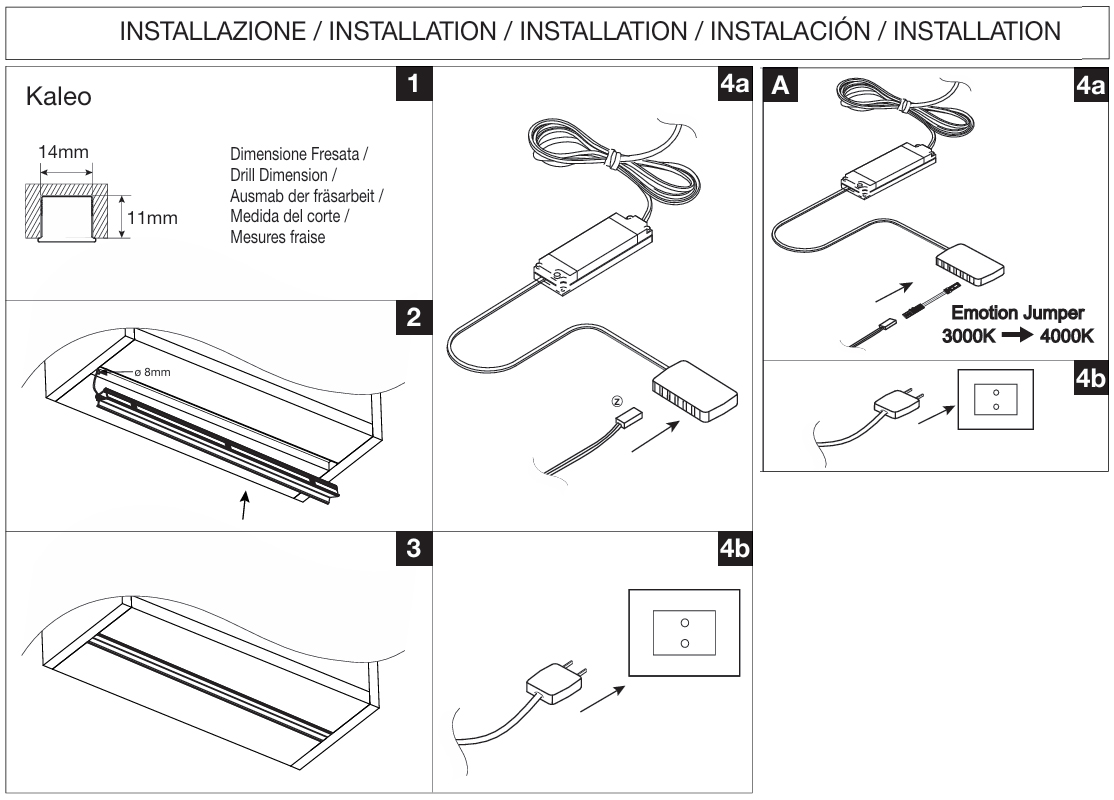 INSTALLAZIONE / INSTALLATION / INSTALLATION / INSTALACIÓN / INSTALLATION

Kaleo

1

14mm

11mm

Dimensione Fresata /
Drill Dimension /
Ausmab der fräsarbeit /
Medida del corte /
Mesures fraise

2

ø 8mm

3

4a

Z

4b

A

4a

Emotion Jumper
3000K → 4000K

4b