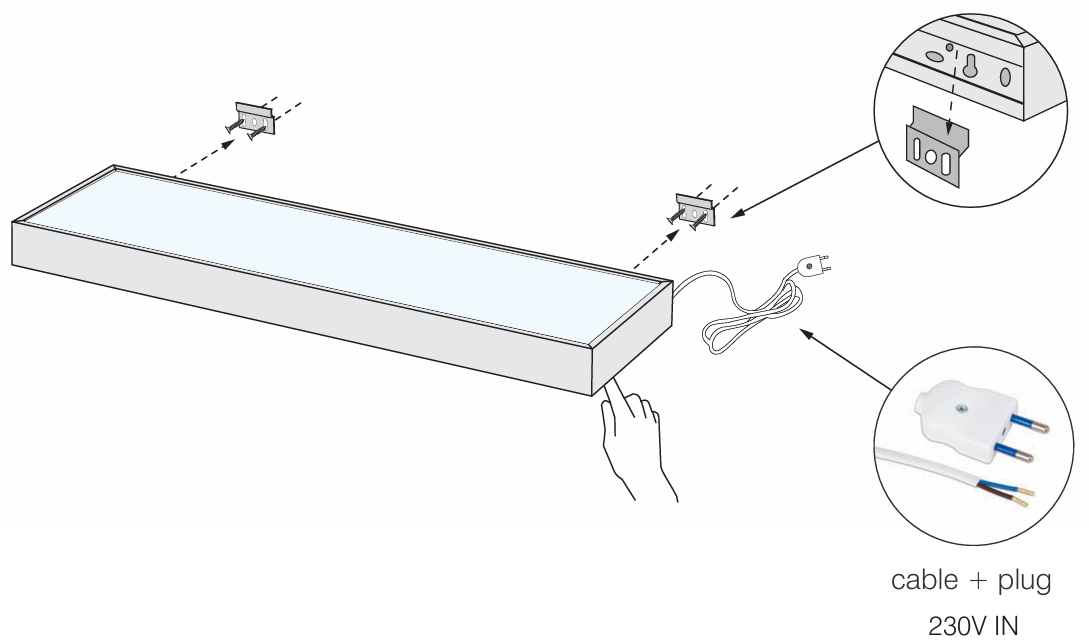 cable + plug
230V IN